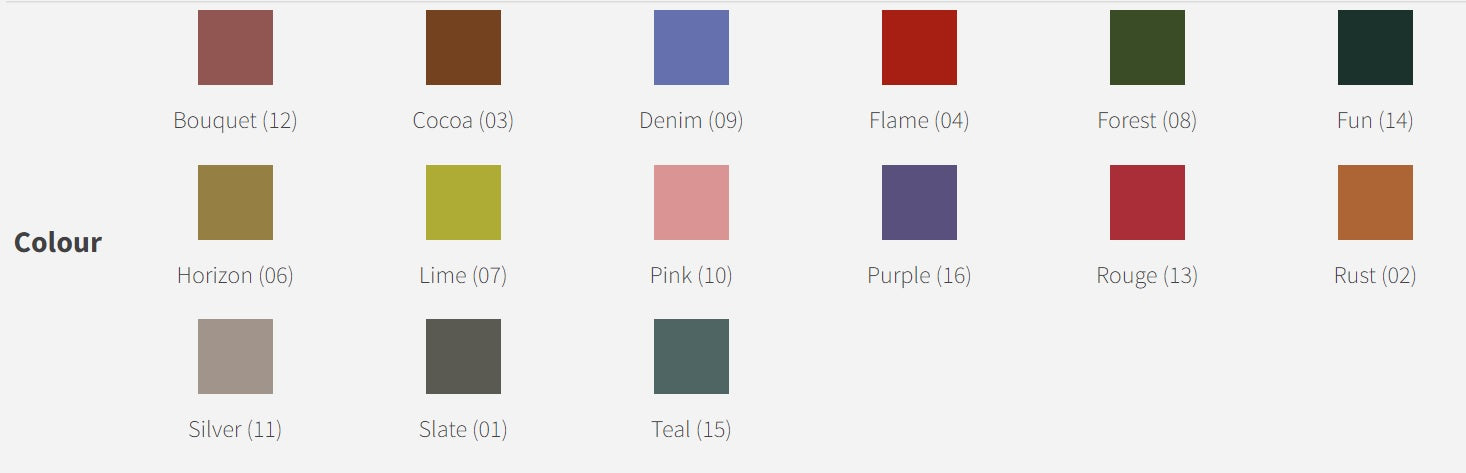 Colour

Bouquet (12)
Cocoa (03)
Denim (09)
Flame (04)
Forest (08)
Fun (14)
Horizon (06)
Lime (07)
Pink (10)
Purple (16)
Rouge (13)
Rust (02)
Silver (11)
Slate (01)
Teal (15)