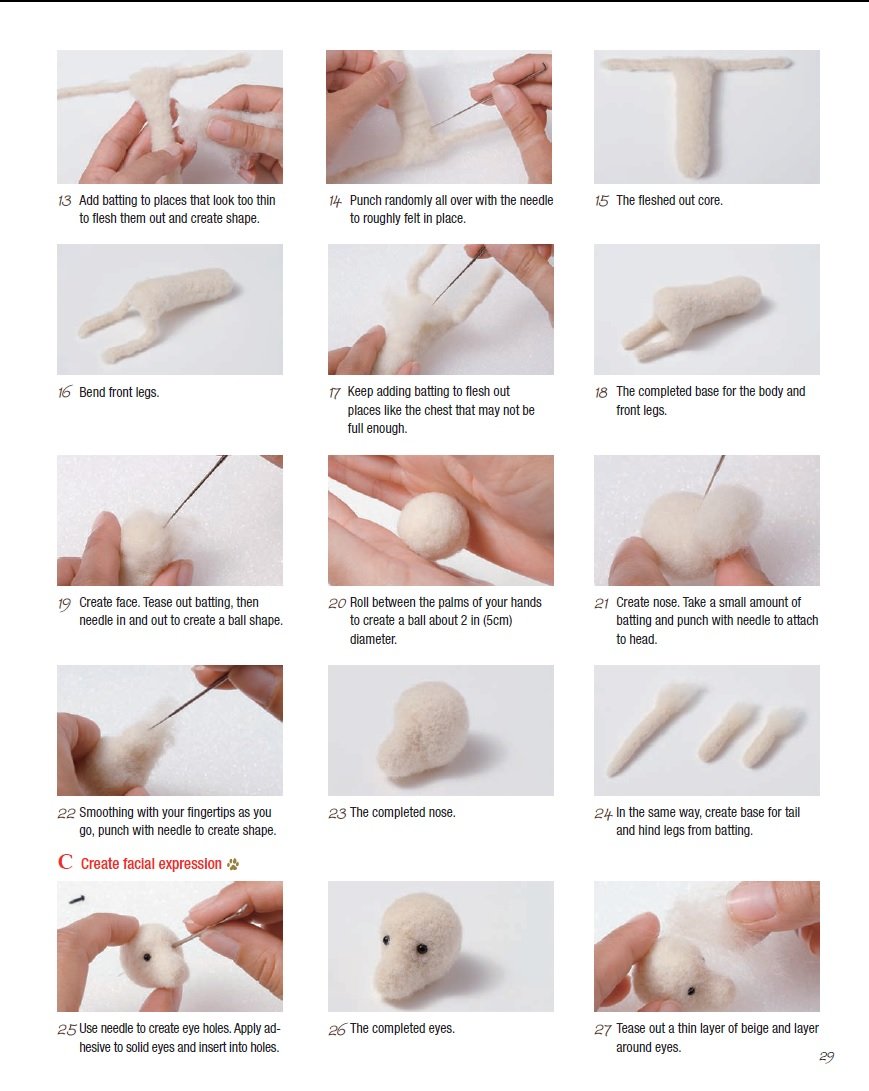 13 Add batting to places that look too thin to flesh them out and create shape.

14 Punch randomly all over with the needle to roughly felt in place.

15 The fleshed out core.

16 Bend front legs.

17 Keep adding batting to flesh out places like the chest that may not be full enough.

18 The completed base for the body and front legs.

19 Create face. Tease out batting, then needle in and out to create a ball shape.

20 Roll between the palms of your hands to create a ball about 2 in (5cm) diameter.

21 Create nose. Take a small amount of batting and punch with needle to attach to head.

22 Smoothing with your fingertips as you go, punch with needle to create shape.

23 The completed nose.

24 In the same way, create base for tail and hind legs from batting.

C Create facial expression

25 Use needle to create eye holes. Apply adhesive to solid eyes and insert into holes.

26 The completed eyes.

27 Tease out a thin layer of beige and layer around eyes.

29