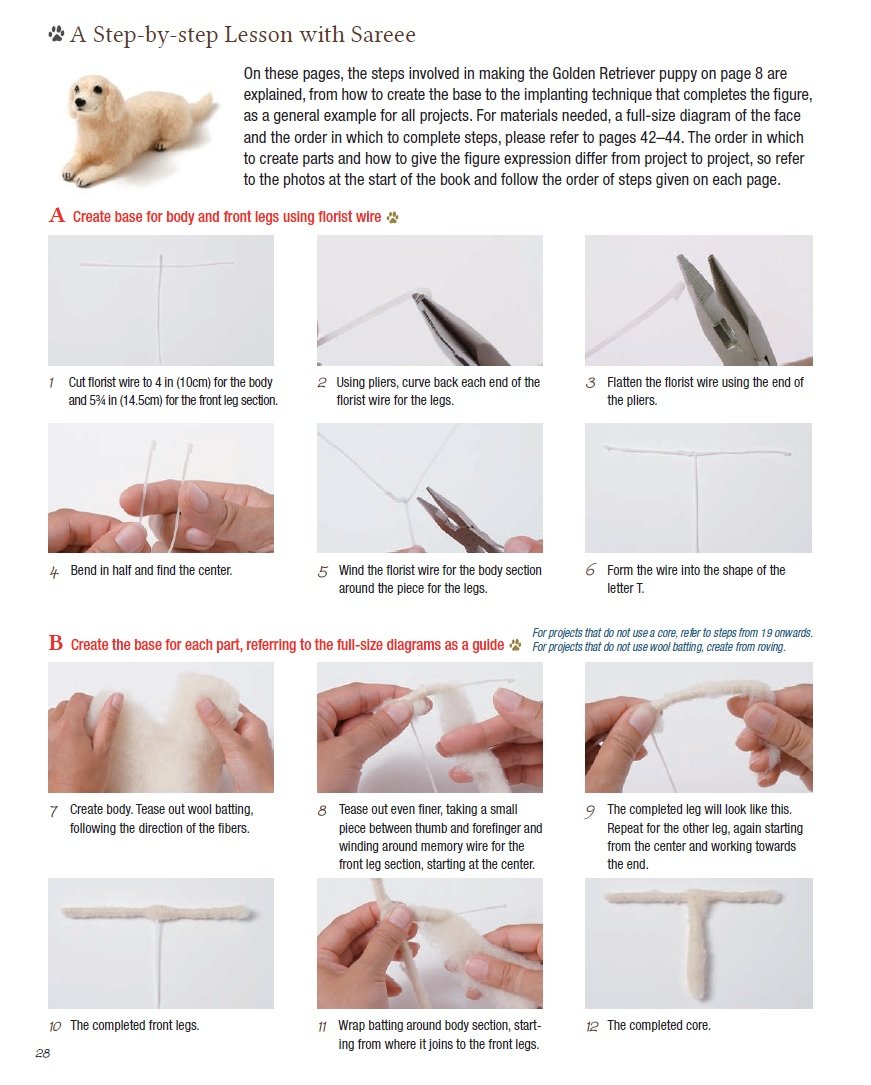 A Step-by-step Lesson with Sareee

On these pages, the steps involved in making the Golden Retriever puppy on page 8 are explained, from how to create the base to the implanting technique that completes the figure, as a general example for all projects. For materials needed, a full-size diagram of the face and the order in which to complete steps, please refer to pages 42–44. The order in which to create parts and how to give the figure expression differ from project to project, so refer to the photos at the start of the book and follow the order of steps given on each page.

A Create base for body and front legs using florist wire

1 Cut florist wire to 4 in (10cm) for the body and 5¾ in (14.5cm) for the front leg section.

2 Using pliers, curve back each end of the florist wire for the legs.

3 Flatten the florist wire using the end of the pliers.

4 Bend in half and find the center.

5 Wind the florist wire for the body section around the piece for the legs.

6 Form the wire into the shape of the letter T.

B Create the base for each part, referring to the full-size diagrams as a guide

For projects that do not use a core, refer to steps from 19 onwards.
For projects that do not use wool batting, create from roving.

7 Create body. Tease out wool batting, following the direction of the fibers.

8 Tease out even finer, taking a small piece between thumb and forefinger and winding around memory wire for the front leg section, starting at the center.

9 The completed leg will look like this. Repeat for the other leg, again starting from the center and working towards the end.

10 The completed front legs.

11 Wrap batting around body section, starting from where it joins to the front legs.

12 The completed core.

28